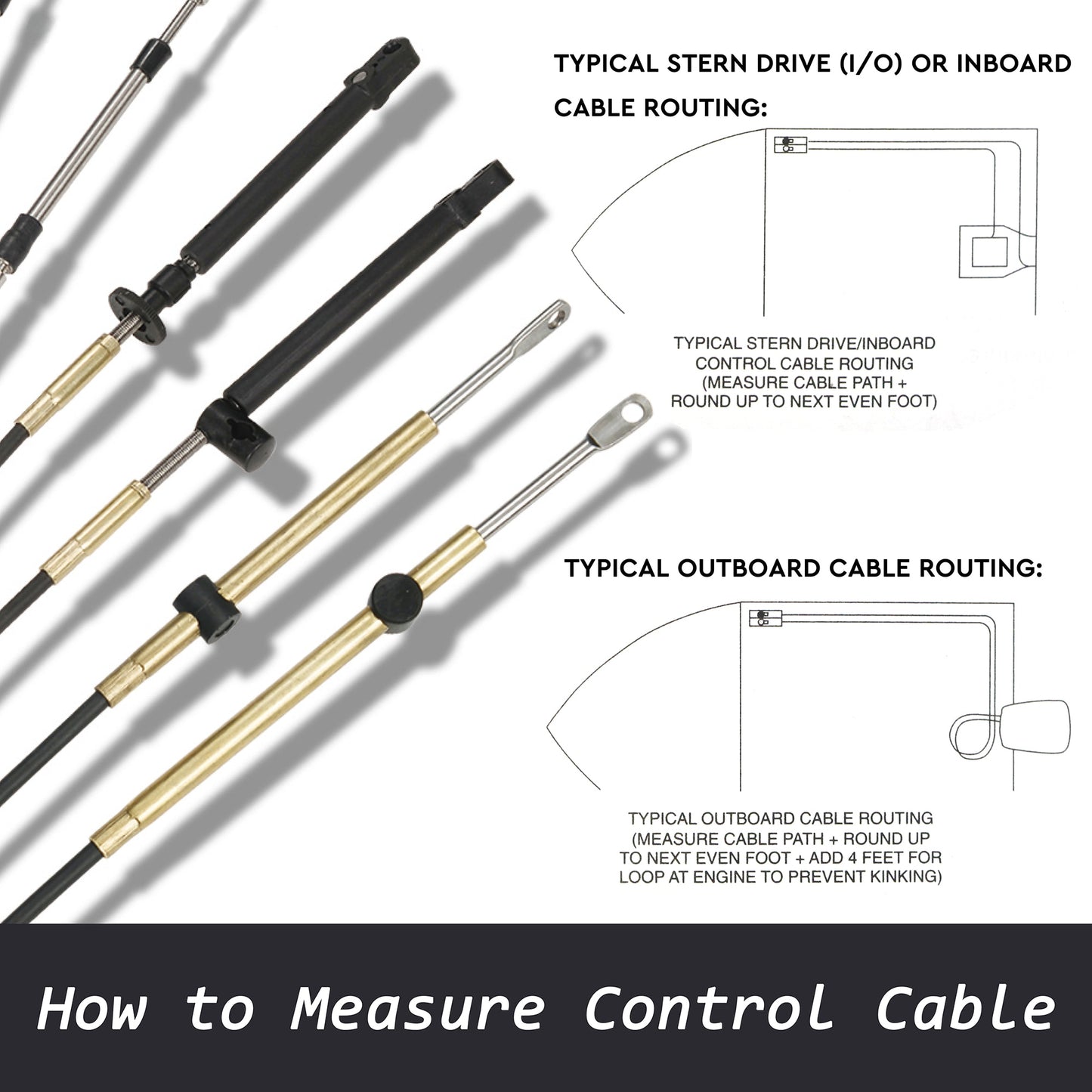 TYPICAL STERN DRIVE (I/O) OR INBOARD CABLE ROUTING:

TYPICAL STERN DRIVE/INBOARD CONTROL CABLE ROUTING (MEASURE CABLE PATH + ROUND UP TO NEXT EVEN FOOT)

TYPICAL OUTBOARD CABLE ROUTING:

TYPICAL OUTBOARD CABLE ROUTING (MEASURE CABLE PATH + ROUND UP TO NEXT EVEN FOOT + ADD 4 FEET FOR LOOP AT ENGINE TO PREVENT KINKING)

How to Measure Control Cable