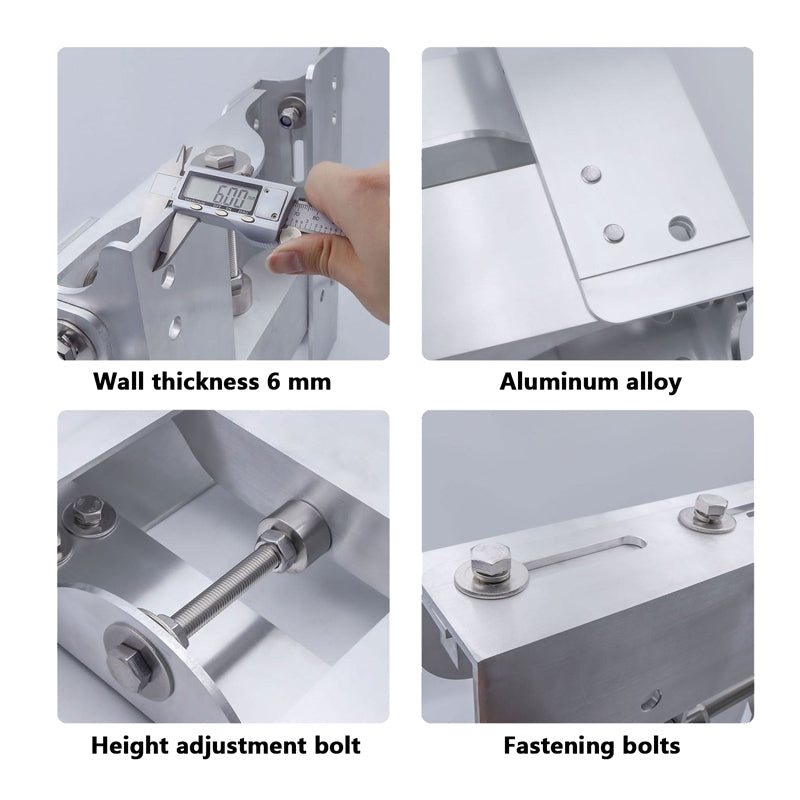 6.00

Wall thickness 6 mm

Aluminum alloy

Height adjustment bolt

Fastening bolts